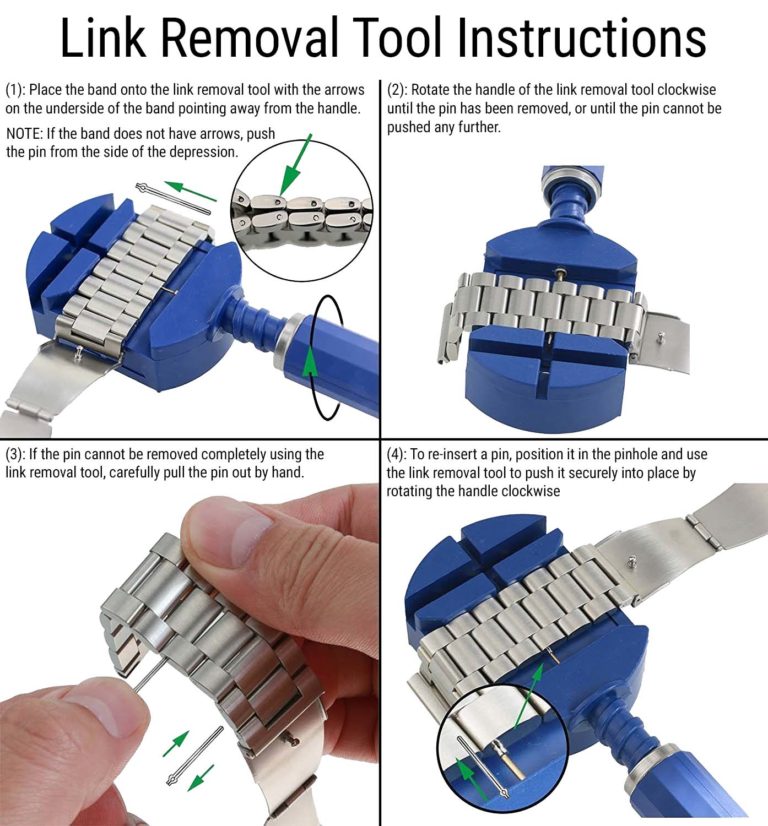 Link Removal Tool Instructions

(1): Place the band onto the link removal tool with the arrows on the underside of the band pointing away from the handle.

NOTE: If the band does not have arrows, push the pin from the side of the depression.

(2): Rotate the handle of the link removal tool clockwise until the pin has been removed, or until the pin cannot be pushed any further.

(3): If the pin cannot be removed completely using the link removal tool, carefully pull the pin out by hand.

(4): To re-insert a pin, position it in the pinhole and use the link removal tool to push it securely into place by rotating the handle clockwise